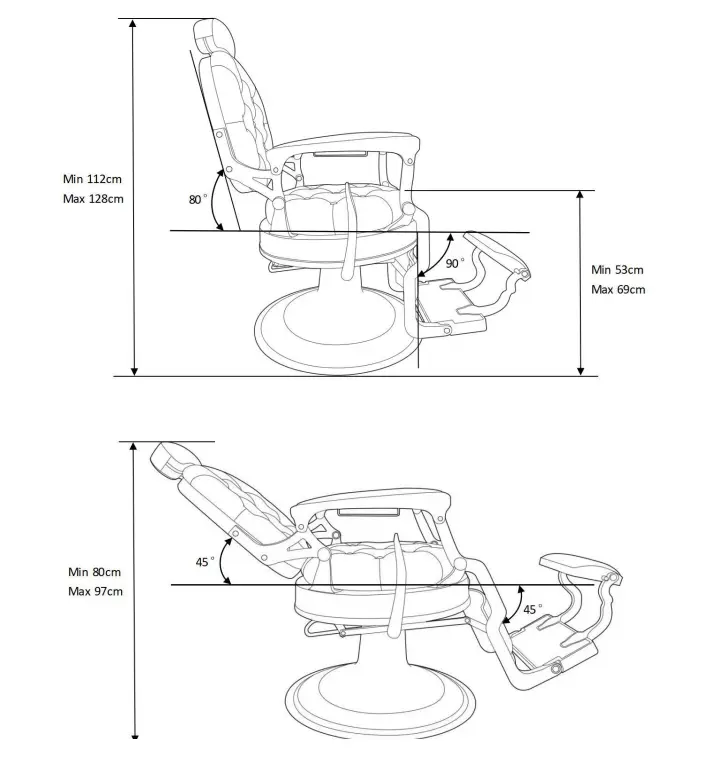 Min 112cm
Max 128cm

80°

90°

Min 53cm
Max 69cm

Min 80cm
Max 97cm

45°

45°